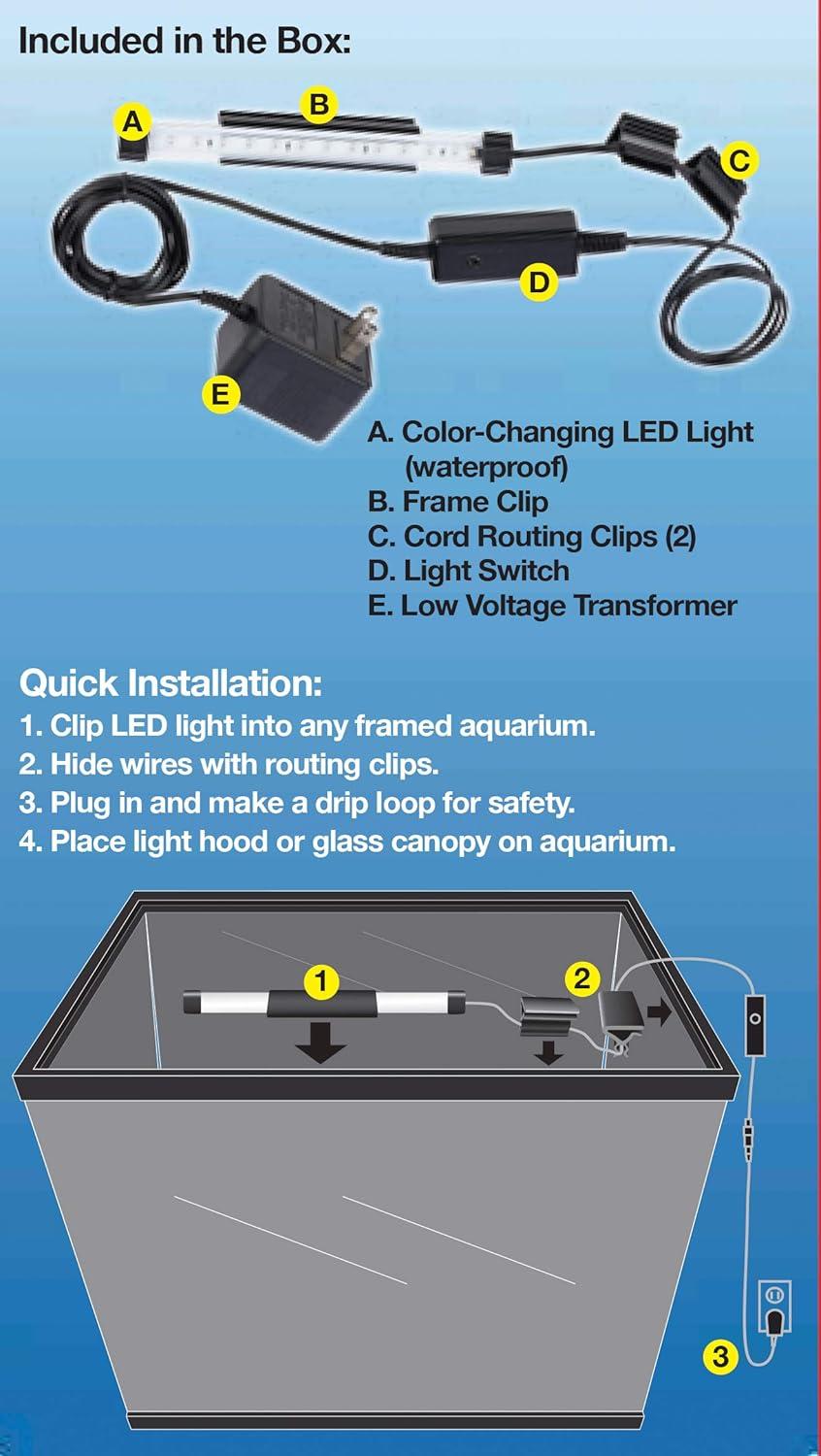 Included in the Box:

A

B

C

D

E

A. Color-Changing LED Light (waterproof)
B. Frame Clip
C. Cord Routing Clips (2)
D. Light Switch
E. Low Voltage Transformer

Quick Installation:
1. Clip LED light into any framed aquarium.
2. Hide wires with routing clips.
3. Plug in and make a drip loop for safety.
4. Place light hood or glass canopy on aquarium.

1

2

3