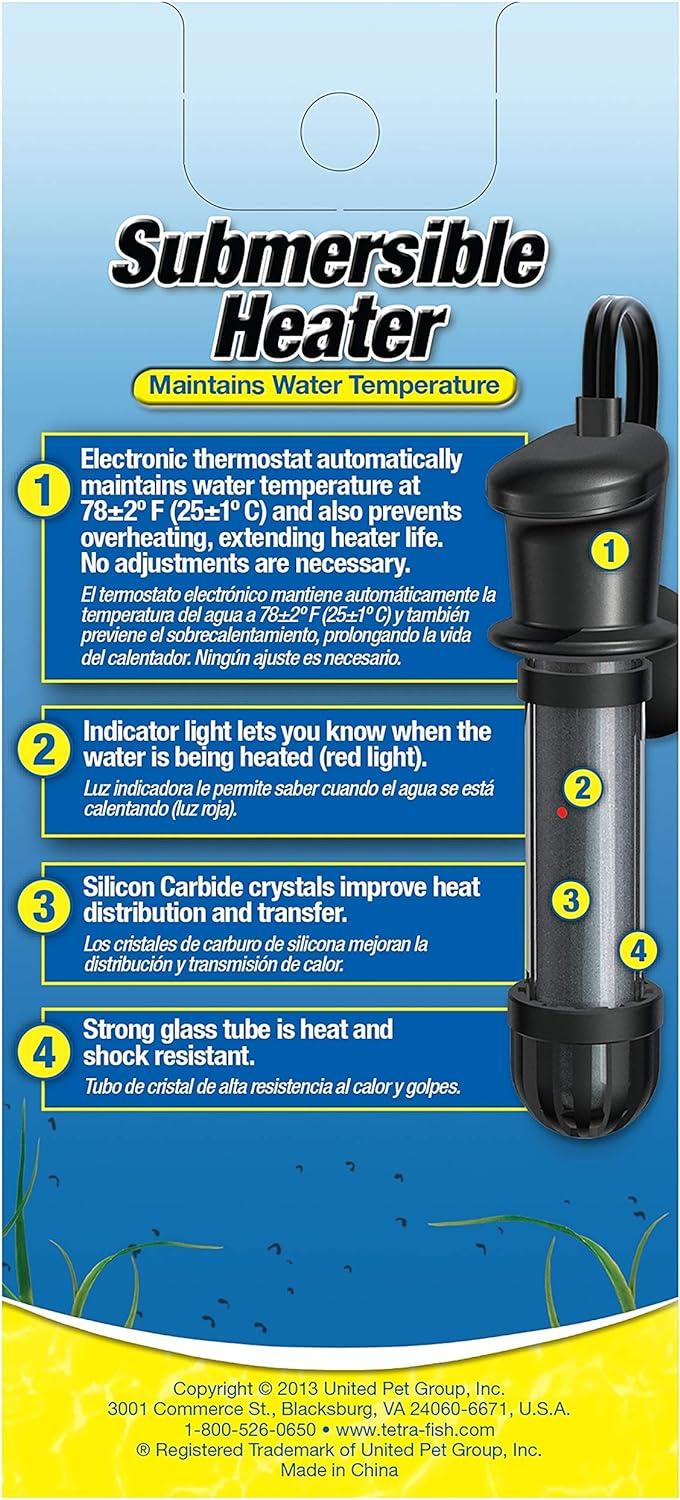 Submersible Heater

Maintains Water Temperature

1

Electronic thermostat automatically maintains water temperature at 78±2º F (25±1º C) and also prevents overheating, extending heater life. No adjustments are necessary.

El termostato electrónico mantiene automáticamente la temperatura del agua a 78±2º F (25±1º C) y también previene el sobrecalentamiento, prolongando la vida del calentador. Ningún ajuste es necesario.

2

Indicator light lets you know when the water is being heated (red light).

Luz indicadora le permite saber cuando el agua se está calentando (luz roja).

3

Silicon Carbide crystals improve heat distribution and transfer.

Los cristales de carburo de silicona mejoran la distribución y transmisión de calor.

4

Strong glass tube is heat and shock resistant.

Tubo de cristal de alta resistencia al calor y golpes.

1

2

3

4

Copyright © 2013 United Pet Group, Inc.
3001 Commerce St., Blacksburg, VA 24060-6671, U.S.A.
1-800-526-0650 • www.tetra-fish.com
® Registered Trademark of United Pet Group, Inc.
Made in China