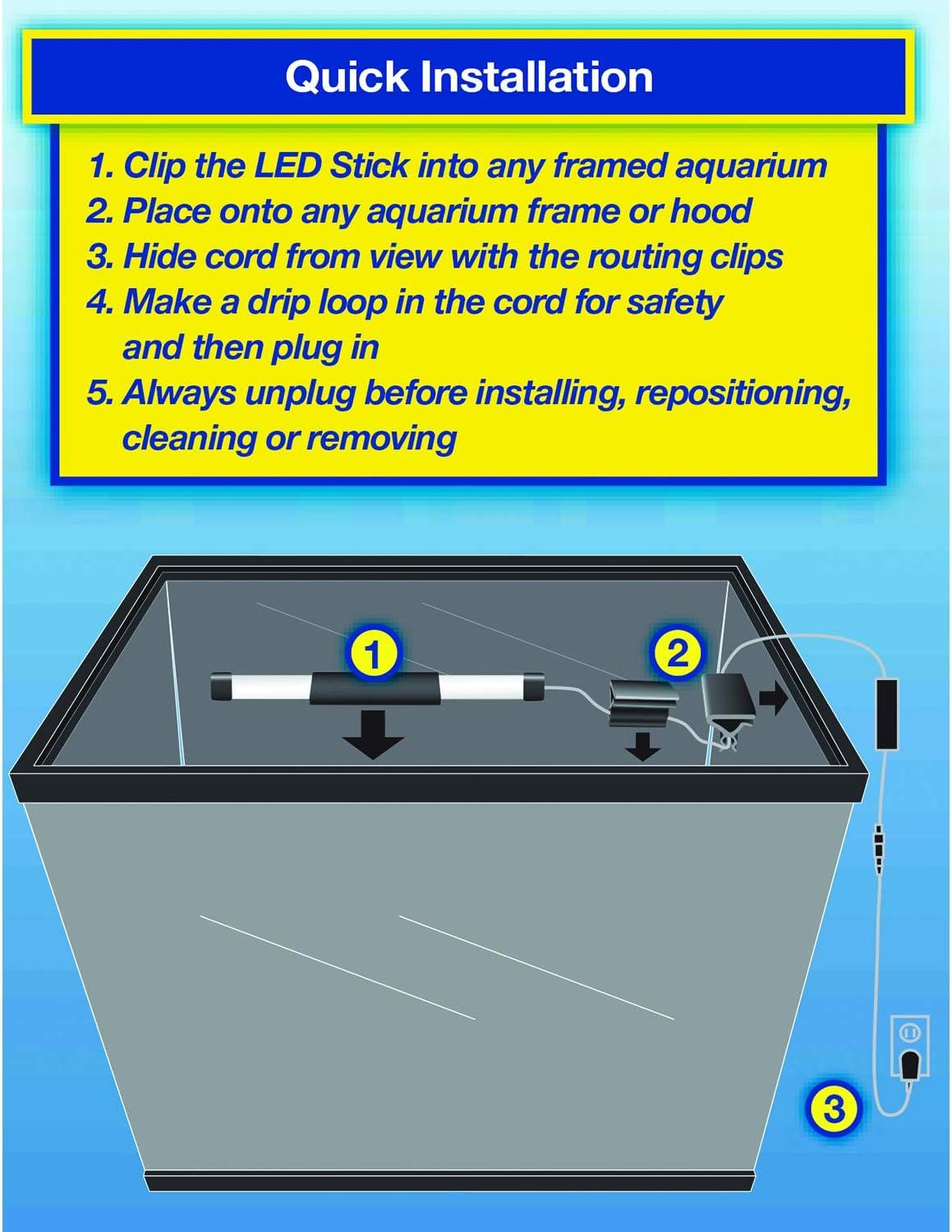 Quick Installation

1. Clip the LED Stick into any framed aquarium
2. Place onto any aquarium frame or hood
3. Hide cord from view with the routing clips
4. Make a drip loop in the cord for safety and then plug in
5. Always unplug before installing, repositioning, cleaning or removing

1

2

3