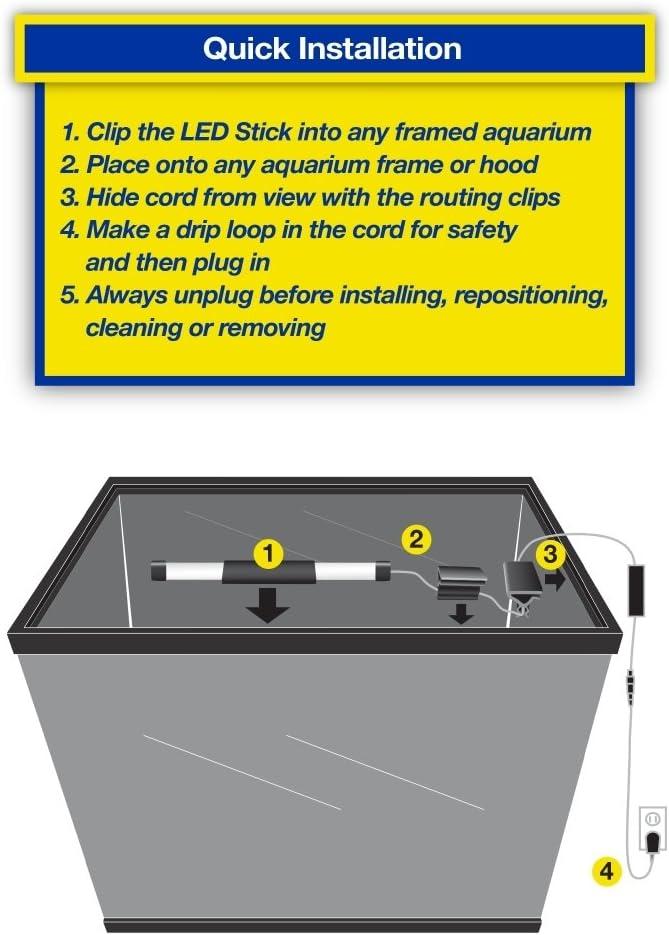 Quick Installation

1. Clip the LED Stick into any framed aquarium
2. Place onto any aquarium frame or hood
3. Hide cord from view with the routing clips
4. Make a drip loop in the cord for safety and then plug in
5. Always unplug before installing, repositioning, cleaning or removing

1
2
3
4