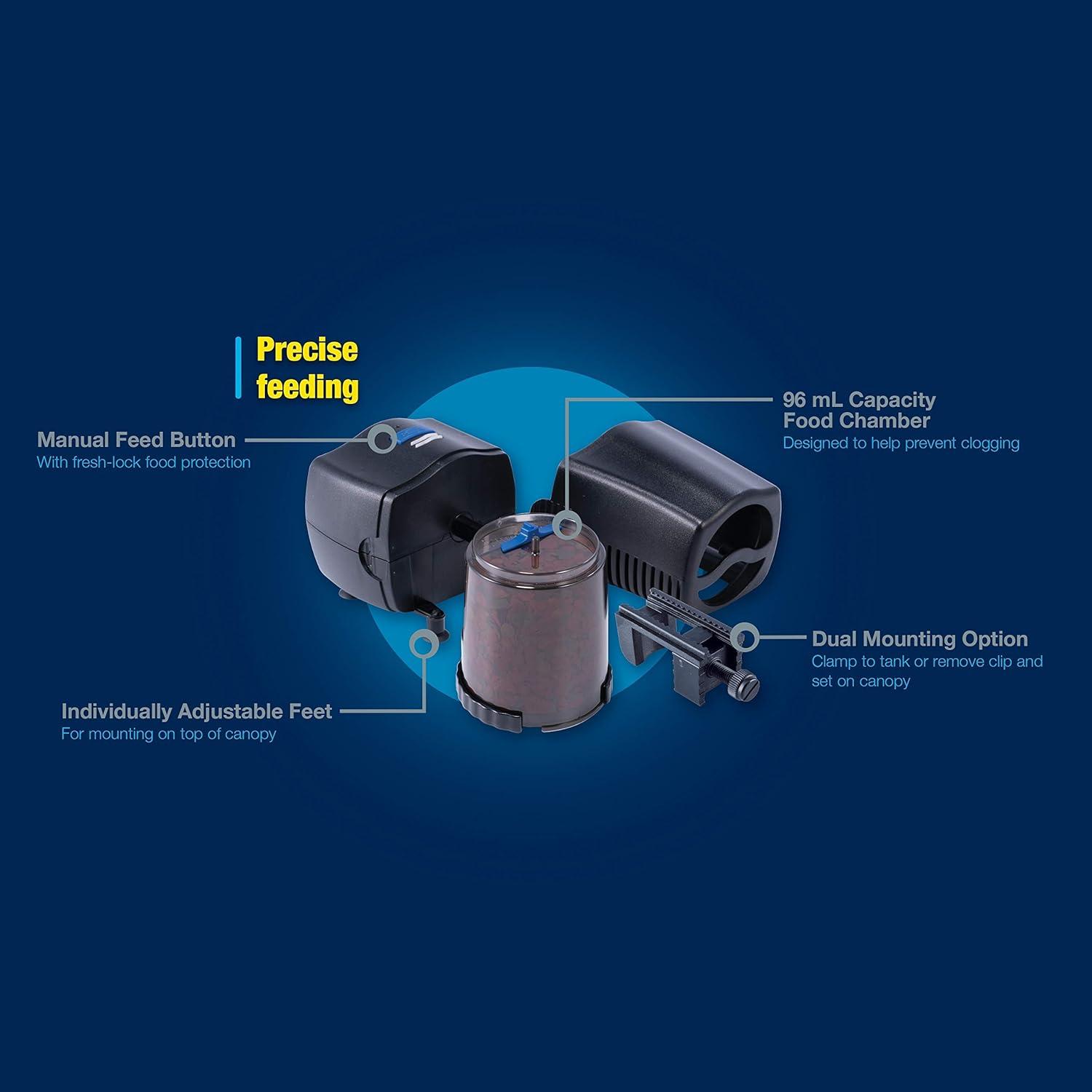 Precise feeding

Manual Feed Button
With fresh-lock food protection

96 mL Capacity Food Chamber
Designed to help prevent clogging

Dual Mounting Option
Clamp to tank or remove clip and set on canopy

Individually Adjustable Feet
For mounting on top of canopy